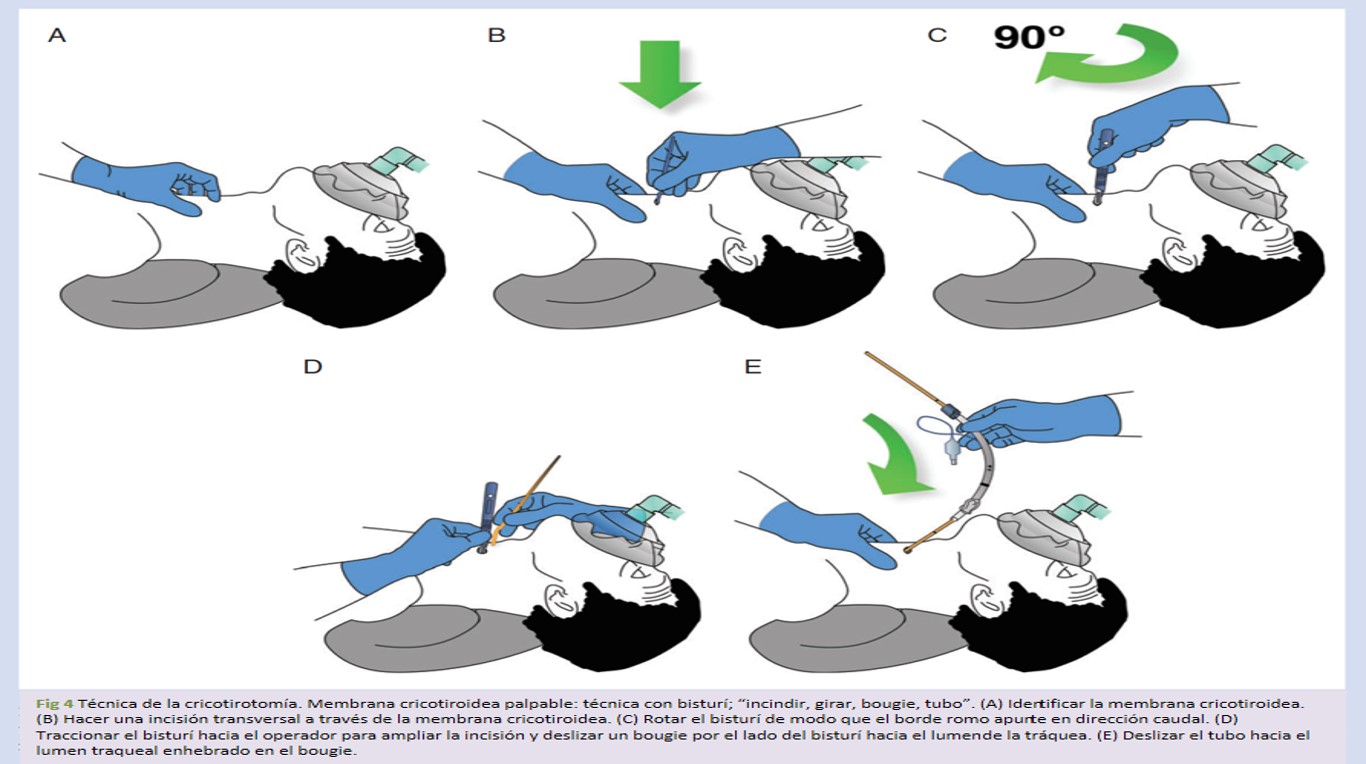 A

B

C

90°

D

E

Fig 4 Técnica de la cricotirotomía. Membrana cricotiroidea palpable: técnica con bisturí; "incindir, girar, bougie, tubo". (A) Identificar la membrana cricotiroidea. (B) Hacer una incisión transversal a través de la membrana cricotiroidea. (C) Rotar el bisturí de modo que el borde romo apunte en dirección caudal. (D) Traccionar el bisturí hacia el operador para ampliar la incisión y deslizar un bougie por el lado del bisturí hacia el lumende la tráquea. (E) Deslizar el tubo hacia el lumen traqueal enhebrado en el bougie.